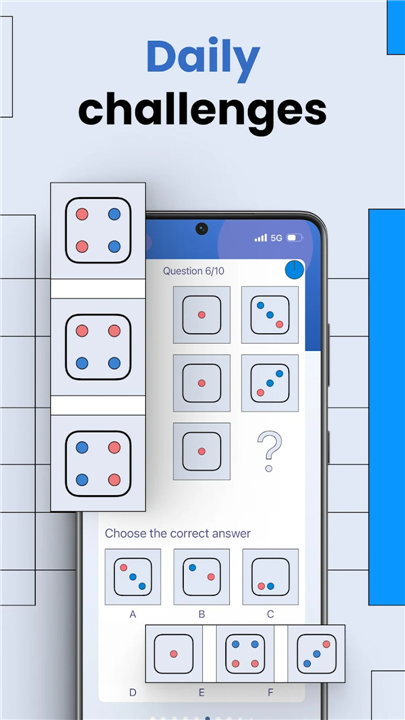 Daily challenges

5G

Question 6/10

?

Choose the correct answer

A B C

D E F